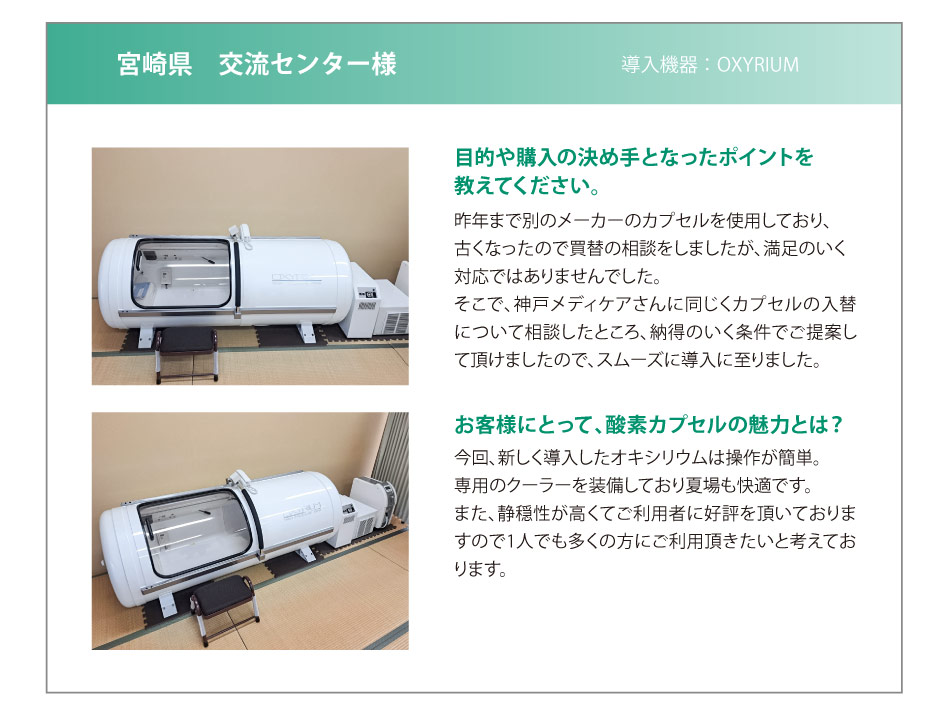 宮崎県　交流センター様

導入機器：OXYRIUM

目的や購入の決め手となったポイントを教えてください。

昨年まで別のメーカーのカプセルを使用しており、古くなったので買替の相談をしましたが、満足のいく対応ではありませんでした。
そこで、神戸メディケアさんに同じくカプセルの入替について相談したところ、納得のいく条件でご提案して頂けましたので、スムーズに導入に至りました。

お客様にとって、酸素カプセルの魅力とは？

今回、新しく導入したオキシリウムは操作が簡単。
専用のクーラーを装備しており夏場も快適です。
また、静穏性が高くてご利用者に好評を頂いておりますので1人でも多くの方にご利用頂きたいと考えております。