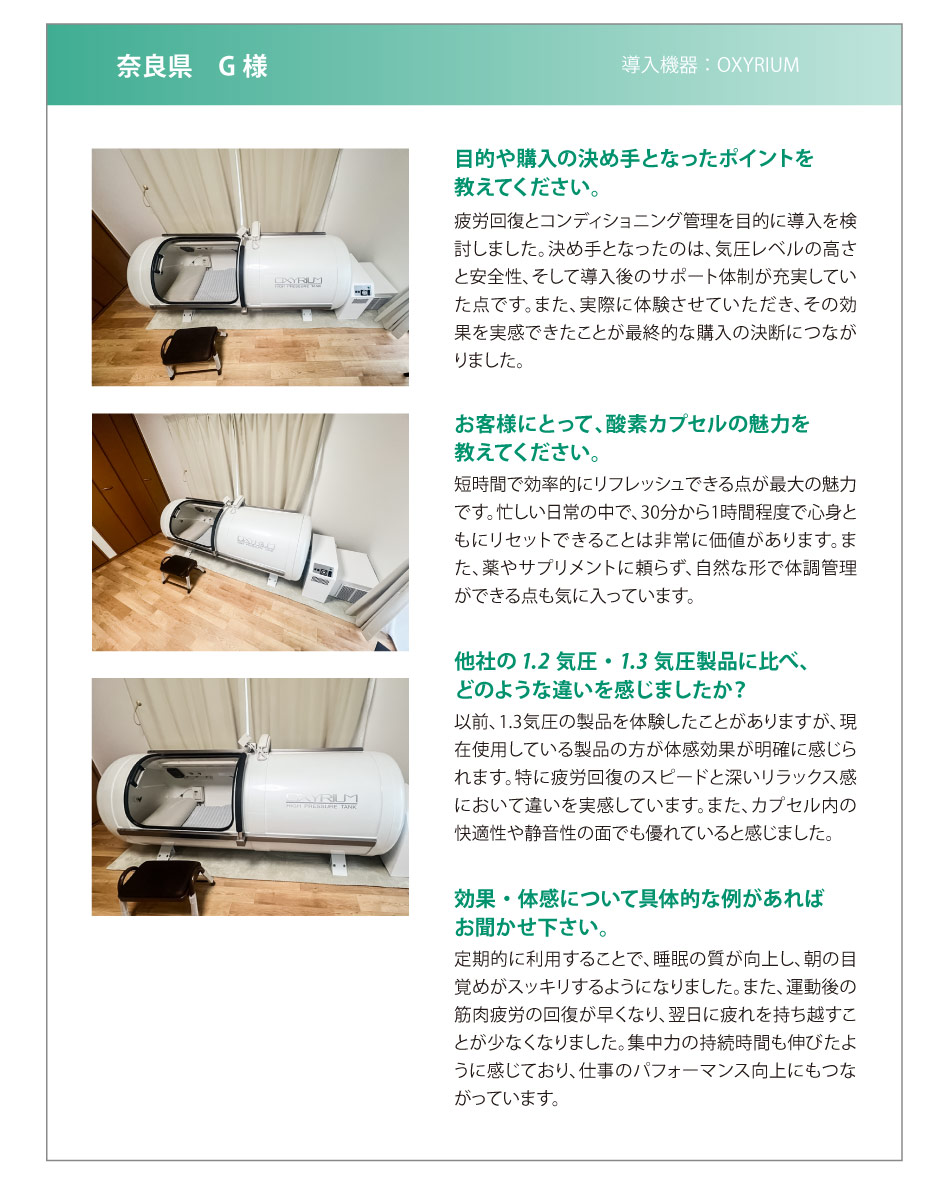 奈良県　G 様

導入機器：OXYRIUM

OXYRIUM

OXYRIUM
HIGH PRESSURE TANK

目的や購入の決め手となったポイントを教えてください。

疲労回復とコンディショニング管理を目的に導入を検討しました。決め手となったのは、気圧レベルの高さと安全性、そして導入後のサポート体制が充実していた点です。また、実際に体験させていただき、その効果を実感できたことが最終的な購入の決断につながりました。

お客様にとって、酸素カプセルの魅力を教えてください。

短時間で効率的にリフレッシュできる点が最大の魅力です。忙しい日常の中で、30分から1時間程度で心身ともにリセットできることは非常に価値があります。また、薬やサプリメントに頼らず、自然な形で体調管理ができる点も気に入っています。

他社の 1.2 気圧・1.3 気圧製品に比べ、どのような違いを感じましたか？

以前、1.3気圧の製品を体験したことがありますが、現在使用している製品の方が体感効果が明確に感じられます。特に疲労回復のスピードと深いリラックス感において違いを実感しています。また、カプセル内の快適性や静音性の面でも優れていると感じました。

効果・体感について具体的な例があればお聞かせ下さい。

定期的に利用することで、睡眠の質が向上し、朝の目覚めがスッキリするようになりました。また、運動後の筋肉疲労の回復が早くなり、翌日に疲れを持ち越すことが少なくなりました。集中力の持続時間も伸びたように感じており、仕事のパフォーマンス向上にもつながっています。